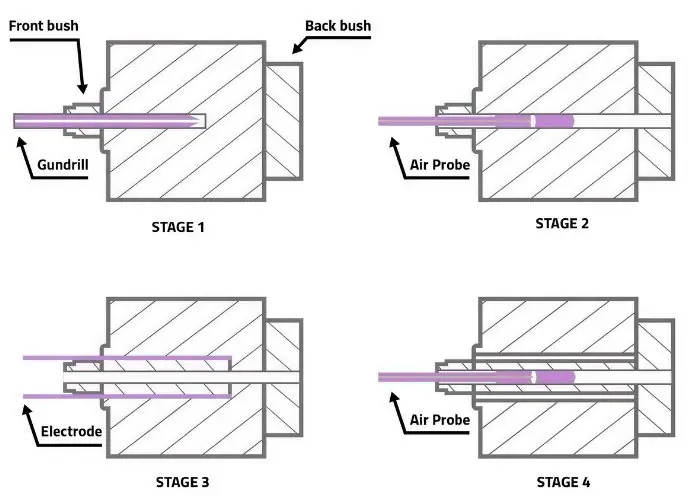 Front bush

Back bush

Gundrill

STAGE 1

Air Probe

STAGE 2

Electrode

STAGE 3

Air Probe

STAGE 4